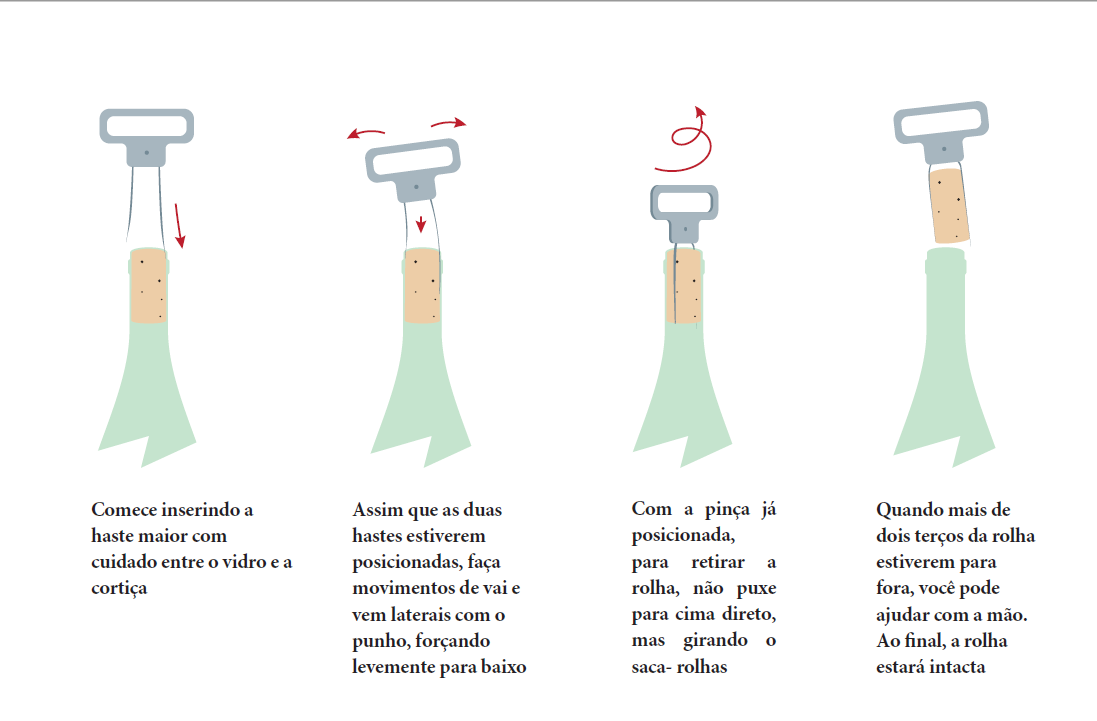 Comece inserindo a haste maior com cuidado entre o vidro e a cortiça

Assim que as duas hastes estiverem posicionadas, faça movimentos de vai e vem laterais com o punho, forçando levemente para baixo

Com a pinça já posicionada, para retirar a rolha, não puxe para cima direto, mas girando o saca- rolhas

Quando mais de dois terços da rolha estiverem para fora, você pode ajudar com a mão. Ao final, a rolha estará intacta